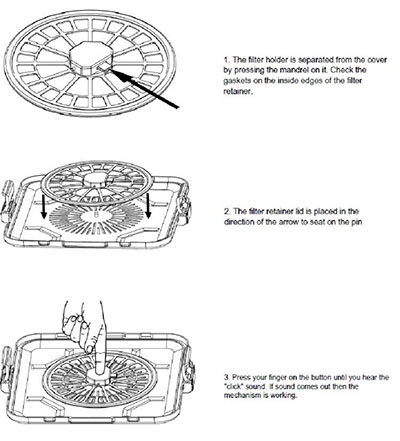 1. The filter holder is separated from the cover by pressing the mandrel on it. Check the gaskets on the inside edges of the filter retainer.

2. The filter retainer lid is placed in the direction of the arrow to seat on the pin

3. Press your finger on the button until you hear the "click" sound. If sound comes out then the mechanism is working.